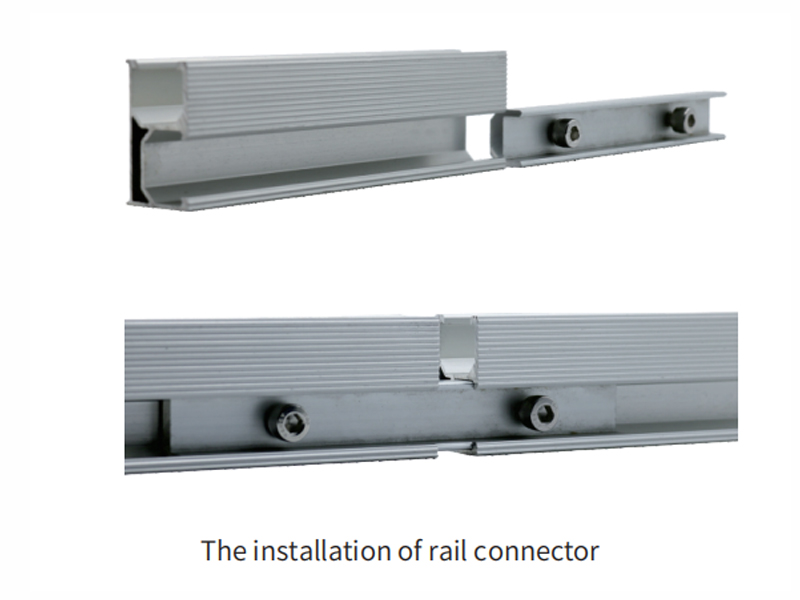 The installation of rail connector