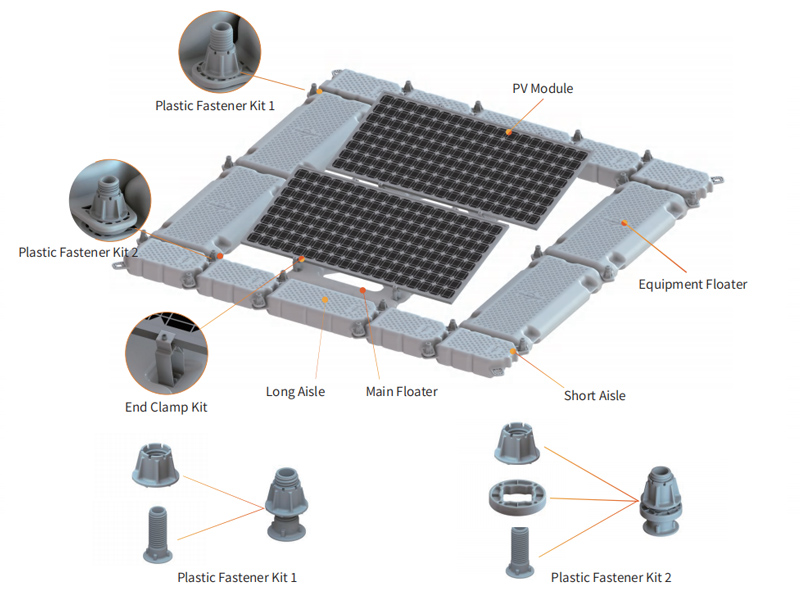 Plastic Fastener Kit 1

PV Module

Plastic Fastener Kit 2

Equipment Floater

End Clamp Kit

Long Aisle

Main Floater

Short Aisle

Plastic Fastener Kit 1

Plastic Fastener Kit 2